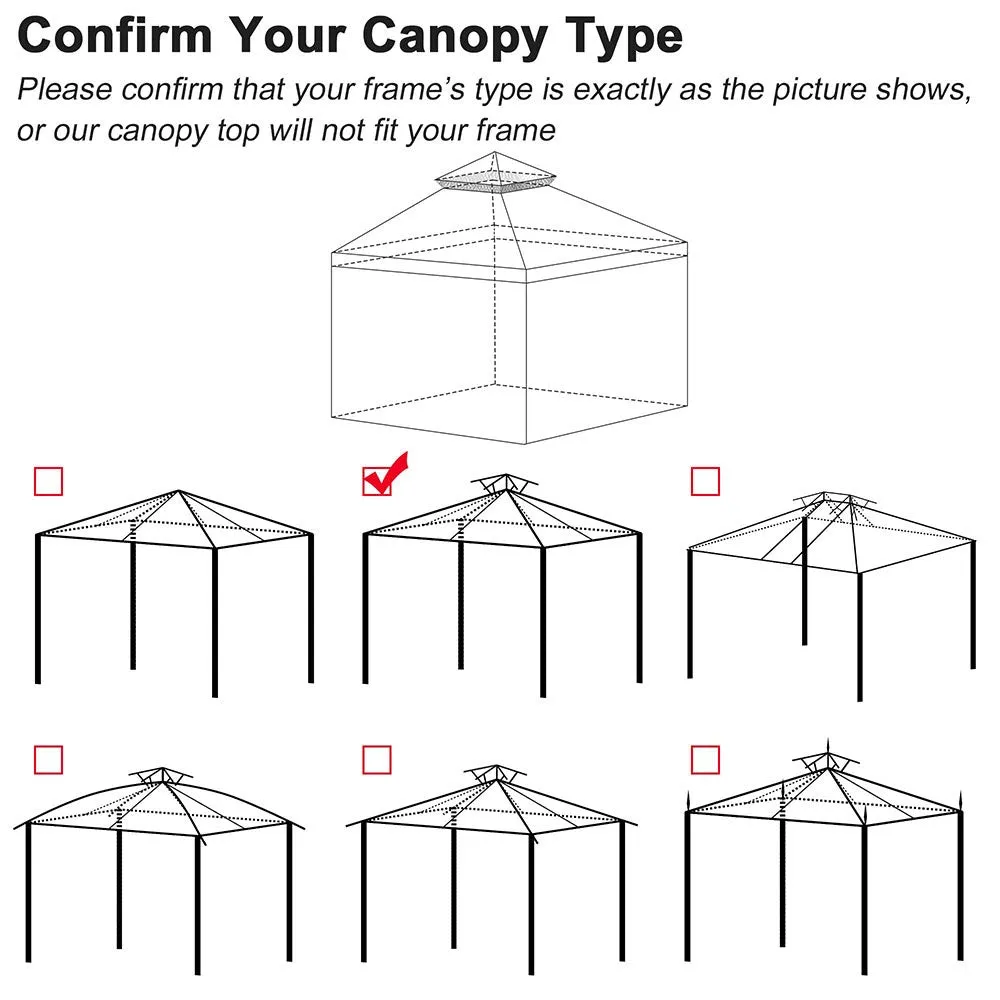 Confirm Your Canopy Type

Please confirm that your frame's type is exactly as the picture shows, or our canopy top will not fit your frame