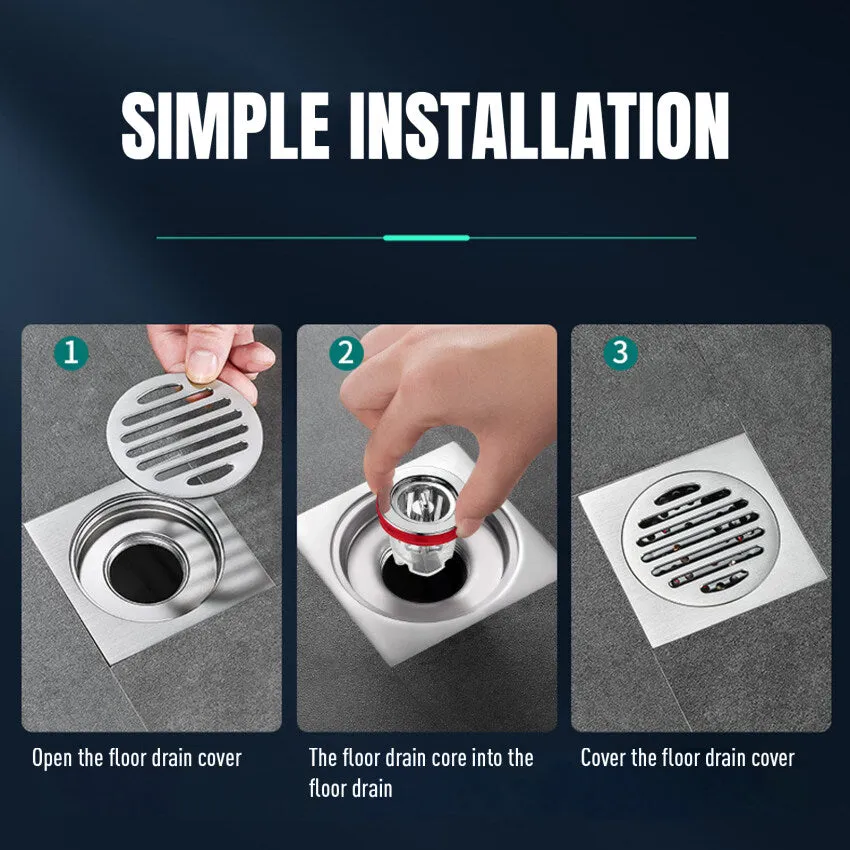 SIMPLE INSTALLATION

1

Open the floor drain cover

2

The floor drain core into the floor drain

3

Cover the floor drain cover